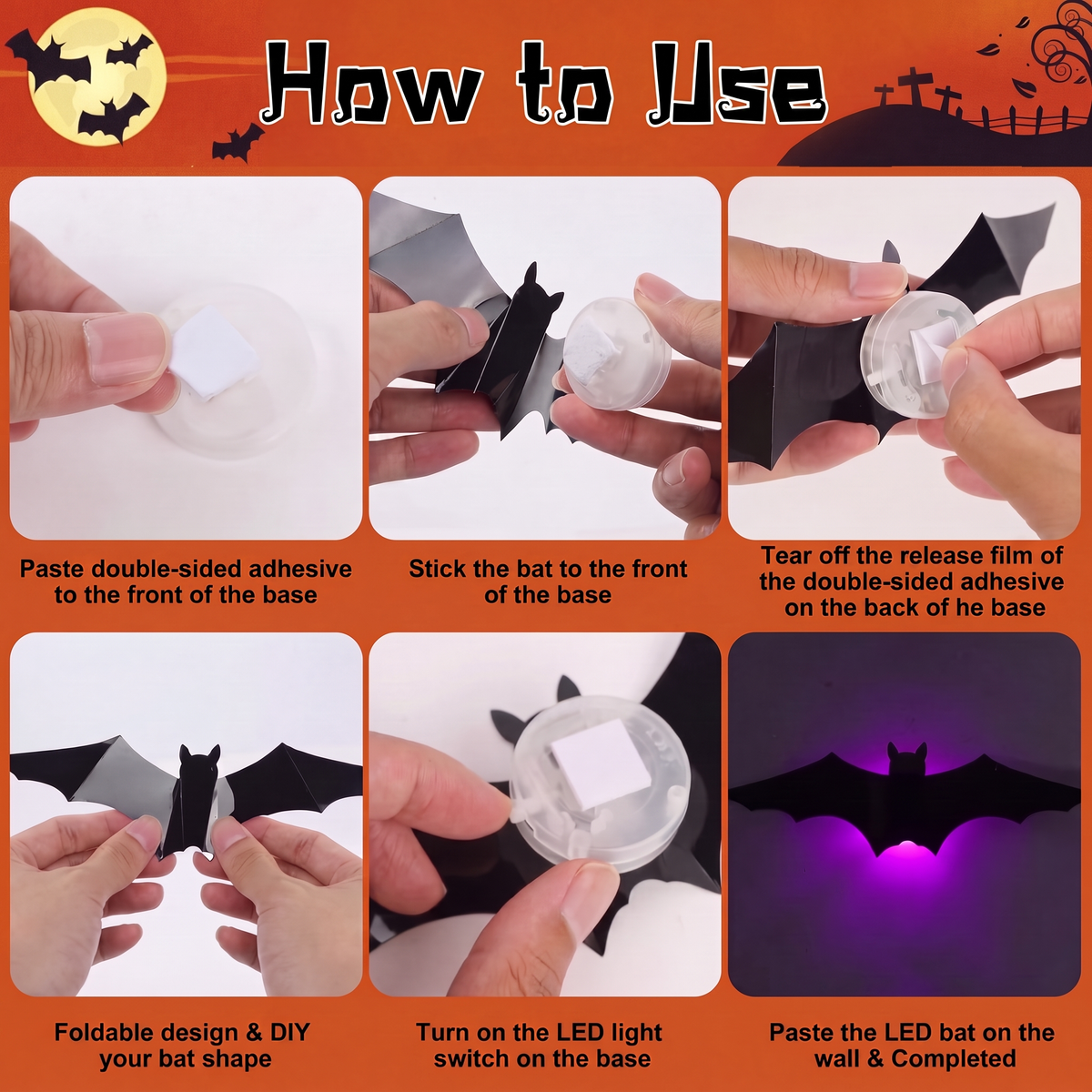 How to Use

Paste double-sided adhesive to the front of the base

Stick the bat to the front of the base

Tear off the release film of the double-sided adhesive on the back of he base

Foldable design & DIY your bat shape

Turn on the LED light switch on the base

Paste the LED bat on the wall & Completed